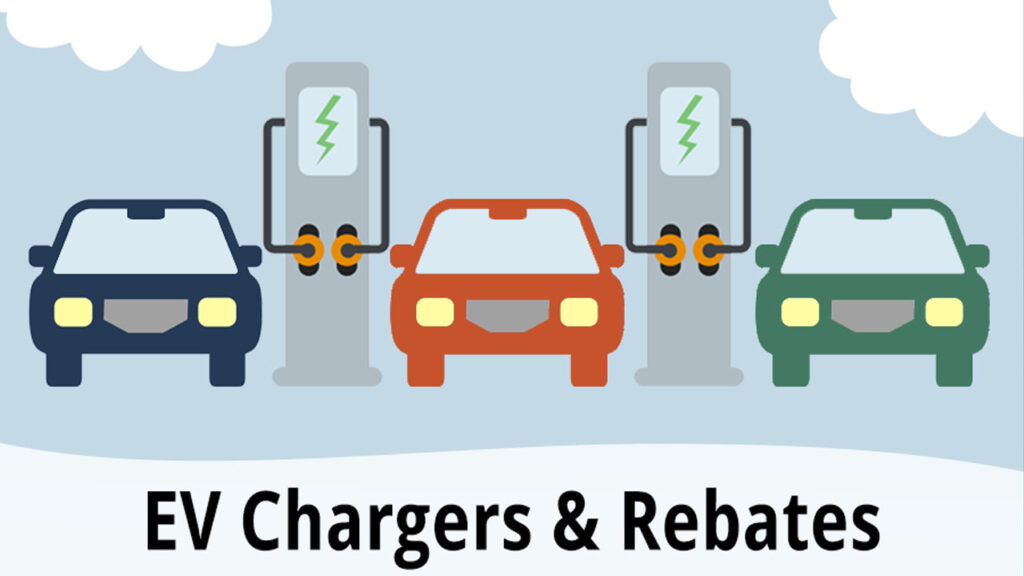 EV Chargers & Rebates